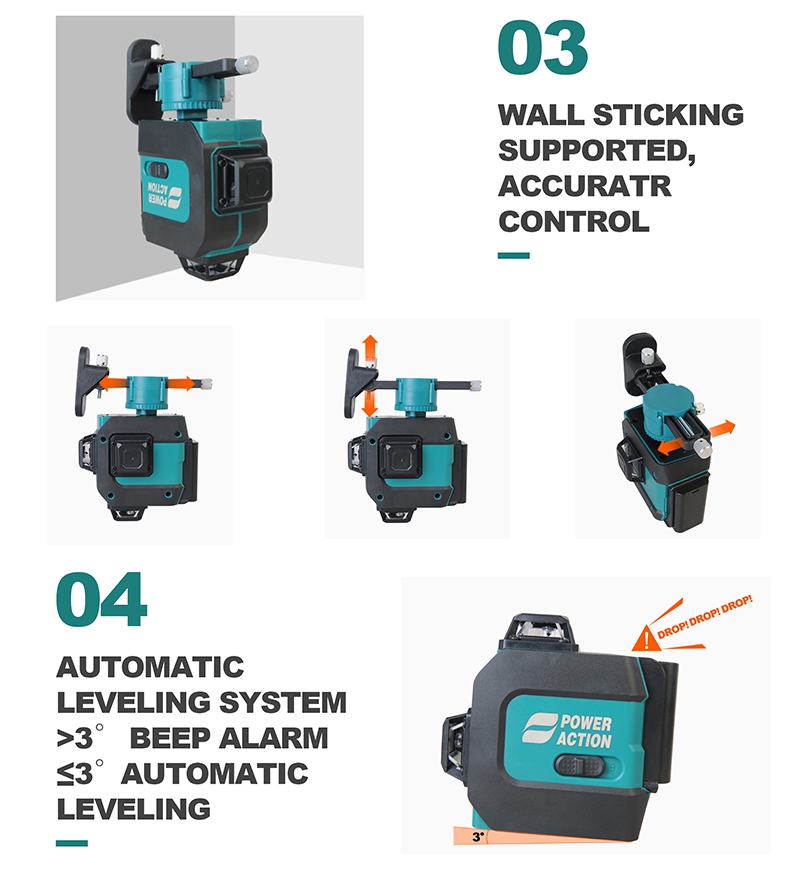 POWER ACTION

03

WALL STICKING SUPPORTED, ACCURATR CONTROL

04

AUTOMATIC LEVELING SYSTEM >3° BEEP ALARM ≤3° AUTOMATIC LEVELING

DROP! DROP! DROP!

POWER ACTION

3°